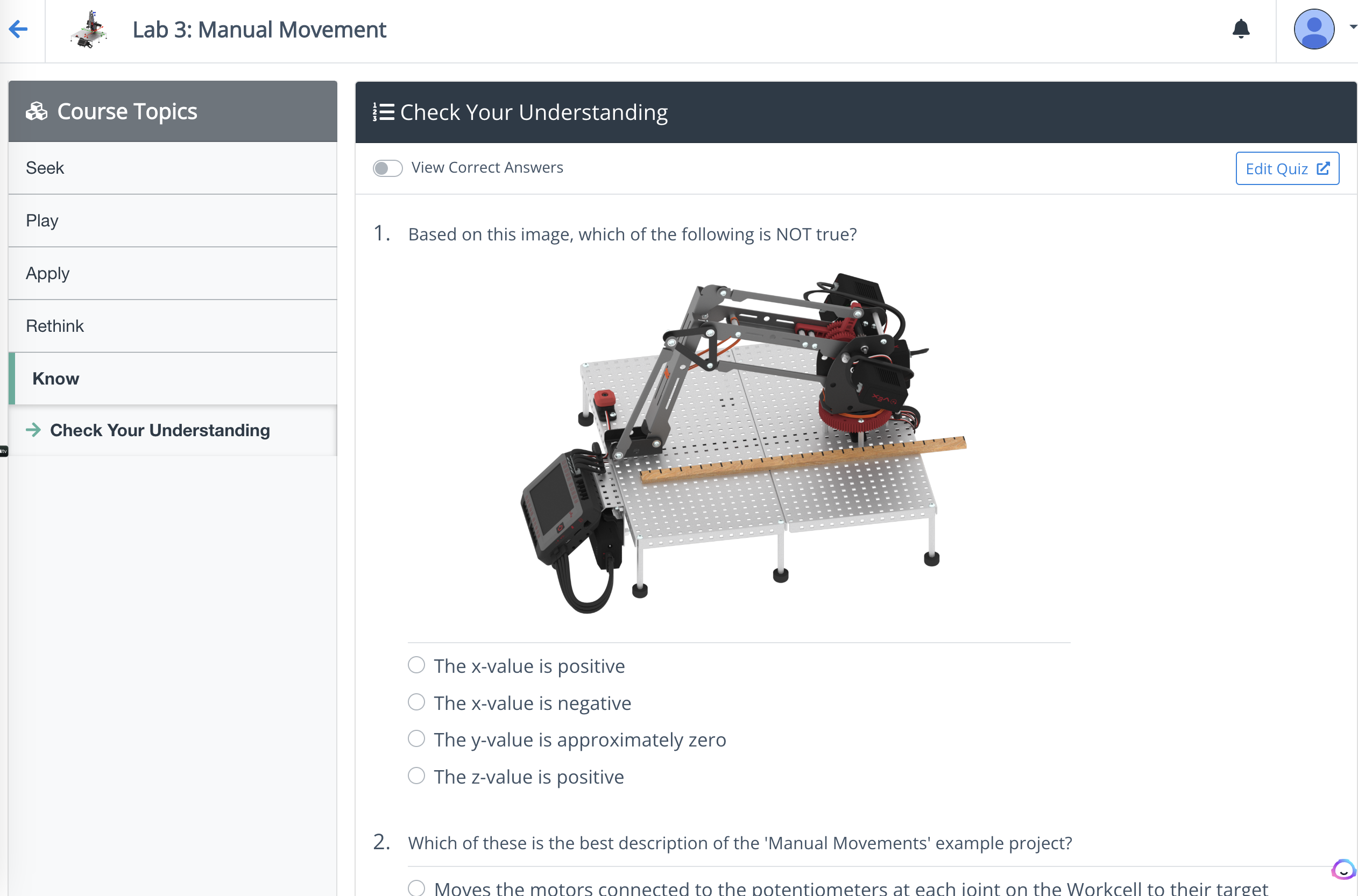 Lab 3: Manual Movement

Course Topics

Seek

Play

Apply

Rethink

Know

Check Your Understanding

Check Your Understanding

View Correct Answers

Edit Quiz

1. Based on this image, which of the following is NOT true?

VEX

The x-value is positive

The x-value is negative

The y-value is approximately zero

The z-value is positive

2. Which of these is the best description of the 'Manual Movements' example project?

Moves the motors connected to the potentiometers at each joint on the Workcell to their target